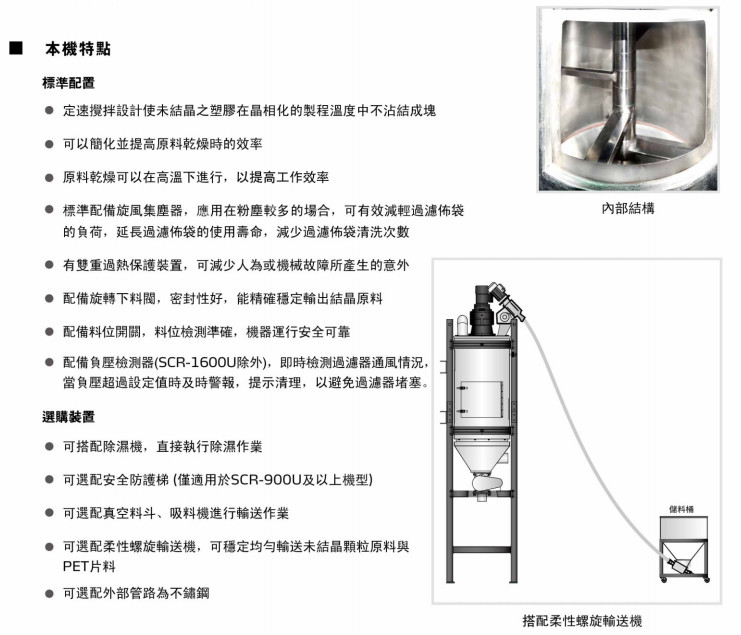 ■ 本機特點

標準配置

● 定速攪拌設計使未結晶之塑膠在晶相化的製程溫度中不沾結成塊

● 可以簡化並提高原料乾燥時的效率

● 原料乾燥可以在高溫下進行，以提高工作效率

● 標準配備旋風集塵器，應用在粉塵較多的場合，可有效減輕過濾佈袋的負荷，延長過濾佈袋的使用壽命，減少過濾佈袋清洗次數

● 有雙重過熱保護裝置，可減少人為或機械故障所產生的意外

● 配備旋轉下料閥，密封性好，能精確穩定輸出結晶原料

● 配備料位開關，料位檢測準確，機器運行安全可靠

● 配備負壓檢測器(SCR-1600U除外)，即時檢測過濾器通風情況，當負壓超過設定值時及時警報，提示清理，以避免過濾器堵塞。

選購裝置

● 可搭配除濕機，直接執行除濕作業

● 可選配安全防護梯 (僅適用於SCR-900U及以上機型)

● 可選配真空料斗、吸料機進行輸送作業

● 可選配柔性螺旋輸送機，可穩定均勻輸送未結晶顆粒原料與PET片料

● 可選配外部管路為不鏽鋼

內部結構

儲料桶

搭配柔性螺旋輸送機