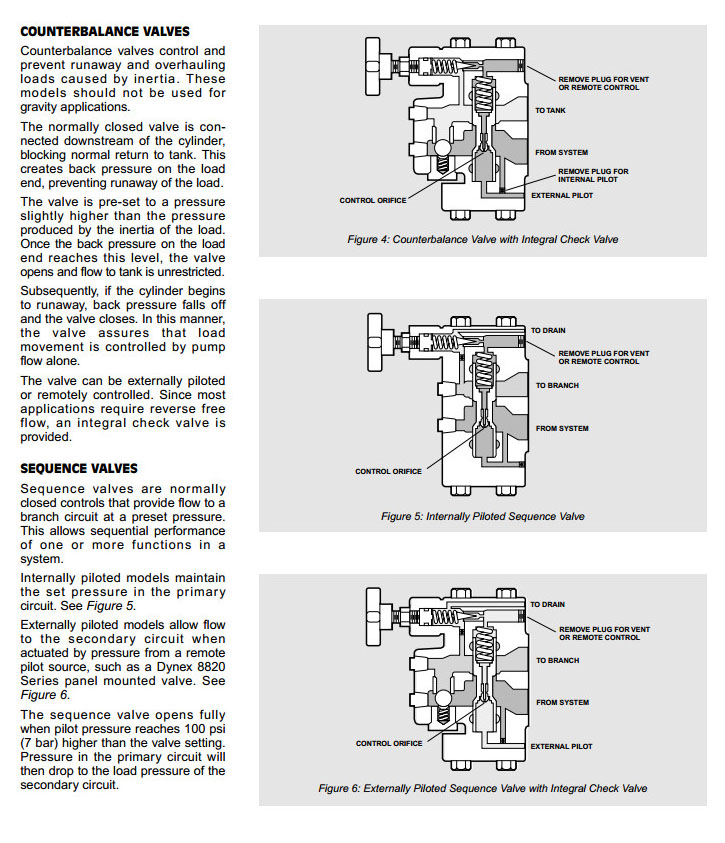 COUNTERBALANCE VALVES

Counterbalance valves control and prevent runaway and overhauling loads caused by inertia. These models should not be used for gravity applications.

The normally closed valve is connected downstream of the cylinder, blocking normal return to tank. This creates back pressure on the load end, preventing runaway of the load.

The valve is pre-set to a pressure slightly higher than the pressure produced by the inertia of the load. Once the back pressure on the load end reaches this level, the valve opens and flow to tank is unrestricted.

Subsequently, if the cylinder begins to runaway, back pressure falls off and the valve closes. In this manner, the valve assures that load movement is controlled by pump flow alone.

The valve can be externally piloted or remotely controlled. Since most applications require reverse free flow, an integral check valve is provided.

SEQUENCE VALVES

Sequence valves are normally closed controls that provide flow to a branch circuit at a preset pressure. This allows sequential performance of one or more functions in a system.

Internally piloted models maintain the set pressure in the primary circuit. See Figure 5.

Externally piloted models allow flow to the secondary circuit when actuated by pressure from a remote pilot source, such as a Dynex 8820 Series panel mounted valve. See Figure 6.

The sequence valve opens fully when pilot pressure reaches 100 psi (7 bar) higher than the valve setting. Pressure in the primary circuit will then drop to the load pressure of the secondary circuit.

REMOVE PLUG FOR VENT OR REMOTE CONTROL
TO TANK
FROM SYSTEM
REMOVE PLUG FOR INTERNAL PILOT
EXTERNAL PILOT
CONTROL ORIFICE

Figure 4: Counterbalance Valve with Integral Check Valve

TO DRAIN
REMOVE PLUG FOR VENT OR REMOTE CONTROL
TO BRANCH
FROM SYSTEM
CONTROL ORIFICE

Figure 5: Internally Piloted Sequence Valve

TO DRAIN
REMOVE PLUG FOR VENT OR REMOTE CONTROL
TO BRANCH
FROM SYSTEM
CONTROL ORIFICE
EXTERNAL PILOT

Figure 6: Externally Piloted Sequence Valve with Integral Check Valve