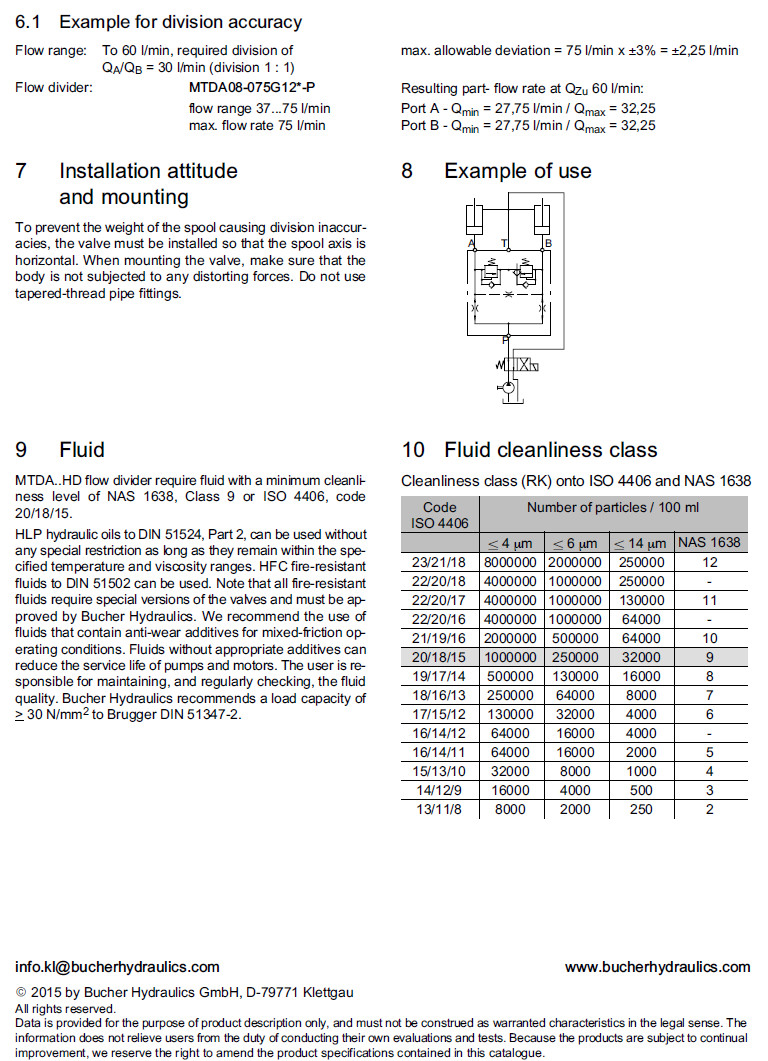 6.1 Example for division accuracy

Flow range: To 60 l/min, required division of $Q_A/Q_B$ = 30 l/min (division 1 : 1)

Flow divider: **MTDA08-075G12\*-P**
flow range 37...75 l/min
max. flow rate 75 l/min

max. allowable deviation = 75 l/min x ±3% = ±2,25 l/min

Resulting part- flow rate at $Q_{Zu}$ 60 l/min:
Port A - $Q_{min}$ = 27,75 l/min / $Q_{max}$ = 32,25
Port B - $Q_{min}$ = 27,75 l/min / $Q_{max}$ = 32,25

7 Installation attitude and mounting

To prevent the weight of the spool causing division inaccuracies, the valve must be installed so that the spool axis is horizontal. When mounting the valve, make sure that the body is not subjected to any distorting forces. Do not use tapered-thread pipe fittings.

8 Example of use

A T B

P

9 Fluid

MTDA..HD flow divider require fluid with a minimum cleanliness level of NAS 1638, Class 9 or ISO 4406, code 20/18/15.

HLP hydraulic oils to DIN 51524, Part 2, can be used without any special restriction as long as they remain within the specified temperature and viscosity ranges. HFC fire-resistant fluids to DIN 51502 can be used. Note that all fire-resistant fluids require special versions of the valves and must be approved by Bucher Hydraulics. We recommend the use of fluids that contain anti-wear additives for mixed-friction operating conditions. Fluids without appropriate additives can reduce the service life of pumps and motors. The user is responsible for maintaining, and regularly checking, the fluid quality. Bucher Hydraulics recommends a load capacity of $\geq$ 30 N/mm$^2$ to Brugger DIN 51347-2.

10 Fluid cleanliness class

Cleanliness class (RK) onto ISO 4406 and NAS 1638

| Code ISO 4406 | Number of particles / 100 ml | | | |
|---|---|---|---|---|
| | $\leq$ 4 µm | $\leq$ 6 µm | $\leq$ 14 µm | NAS 1638 |
| 23/21/18 | 8000000 | 2000000 | 250000 | 12 |
| 22/20/18 | 4000000 | 1000000 | 250000 | - |
| 22/20/17 | 4000000 | 1000000 | 130000 | 11 |
| 22/20/16 | 4000000 | 1000000 | 64000 | - |
| 21/19/16 | 2000000 | 500000 | 64000 | 10 |
| 20/18/15 | 1000000 | 250000 | 32000 | 9 |
| 19/17/14 | 500000 | 130000 | 16000 | 8 |
| 18/16/13 | 250000 | 64000 | 8000 | 7 |
| 17/15/12 | 130000 | 32000 | 4000 | 6 |
| 16/14/12 | 64000 | 16000 | 4000 | - |
| 16/14/11 | 64000 | 16000 | 2000 | 5 |
| 15/13/10 | 32000 | 8000 | 1000 | 4 |
| 14/12/9 | 16000 | 4000 | 500 | 3 |
| 13/11/8 | 8000 | 2000 | 250 | 2 |

info.kl@bucherhydraulics.com www.bucherhydraulics.com

© 2015 by Bucher Hydraulics GmbH, D-79771 Klettgau
All rights reserved.
Data is provided for the purpose of product description only, and must not be construed as warranted characteristics in the legal sense. The information does not relieve users from the duty of conducting their own evaluations and tests. Because the products are subject to continual improvement, we reserve the right to amend the product specifications contained in this catalogue.