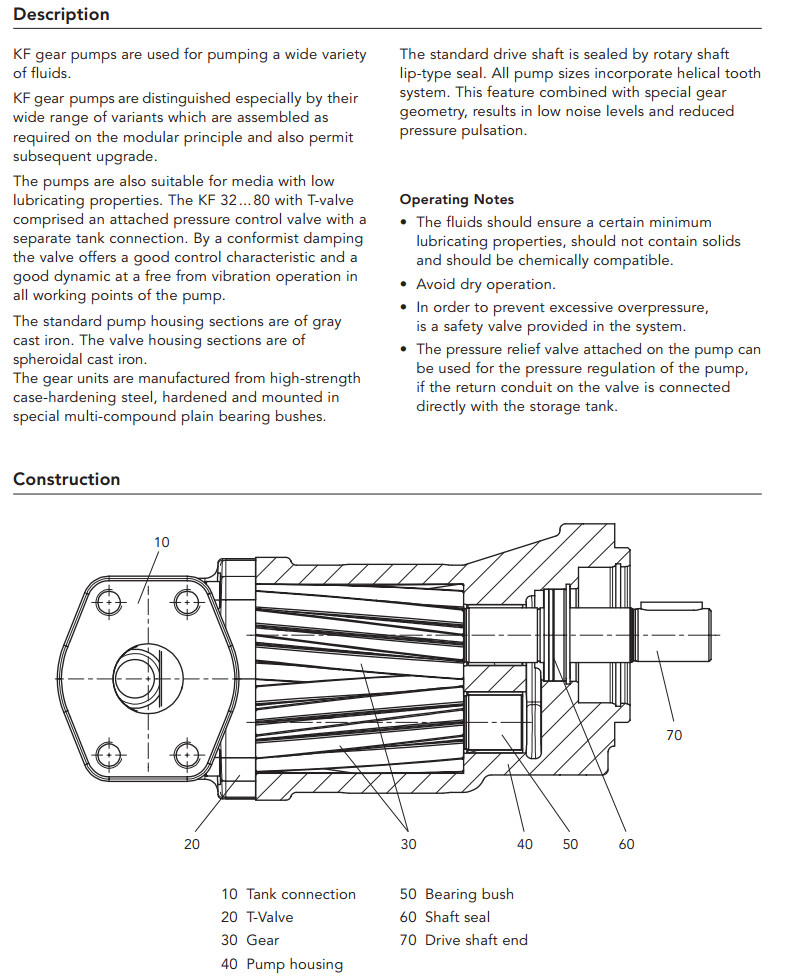 Description

KF gear pumps are used for pumping a wide variety of fluids.

KF gear pumps are distinguished especially by their wide range of variants which are assembled as required on the modular principle and also permit subsequent upgrade.

The pumps are also suitable for media with low lubricating properties. The KF 32…80 with T-valve comprised an attached pressure control valve with a separate tank connection. By a conformist damping the valve offers a good control characteristic and a good dynamic at a free from vibration operation in all working points of the pump.

The standard pump housing sections are of gray cast iron. The valve housing sections are of spheroidal cast iron.
The gear units are manufactured from high-strength case-hardening steel, hardened and mounted in special multi-compound plain bearing bushes.

The standard drive shaft is sealed by rotary shaft lip-type seal. All pump sizes incorporate helical tooth system. This feature combined with special gear geometry, results in low noise levels and reduced pressure pulsation.

Operating Notes
• The fluids should ensure a certain minimum lubricating properties, should not contain solids and should be chemically compatible.
• Avoid dry operation.
• In order to prevent excessive overpressure, is a safety valve provided in the system.
• The pressure relief valve attached on the pump can be used for the pressure regulation of the pump, if the return conduit on the valve is connected directly with the storage tank.

Construction

10

70

20 30 40 50 60

10 Tank connection
20 T-Valve
30 Gear
40 Pump housing
50 Bearing bush
60 Shaft seal
70 Drive shaft end