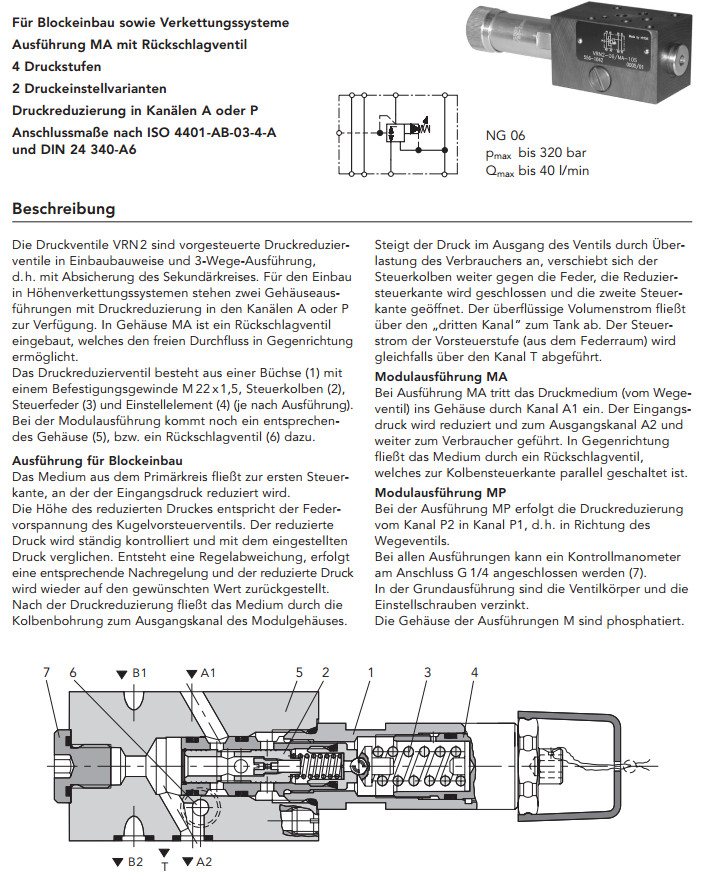 Für Blockeinbau sowie Verkettungssysteme
Ausführung MA mit Rückschlagventil
4 Druckstufen
2 Druckeinstellvarianten
Druckreduzierung in Kanälen A oder P
Anschlussmaße nach ISO 4401-AB-03-4-A und DIN 24 340-A6

NG 06
$p_{max}$ bis 320 bar
$Q_{max}$ bis 40 l/min

Beschreibung

Die Druckventile VRN2 sind vorgesteuerte Druckreduzierventile in Einbaubauweise und 3-Wege-Ausführung, d.h. mit Absicherung des Sekundärkreises. Für den Einbau in Höhenverkettungssystemen stehen zwei Gehäuseausführungen mit Druckreduzierung in den Kanälen A oder P zur Verfügung. In Gehäuse MA ist ein Rückschlagventil eingebaut, welches den freien Durchfluss in Gegenrichtung ermöglicht.
Das Druckreduzierventil besteht aus einer Büchse (1) mit einem Befestigungsgewinde M 22 x 1,5, Steuerkolben (2), Steuerfeder (3) und Einstellelement (4) (je nach Ausführung). Bei der Modulausführung kommt noch ein entsprechendes Gehäuse (5), bzw. ein Rückschlagventil (6) dazu.

Ausführung für Blockeinbau
Das Medium aus dem Primärkreis fließt zur ersten Steuerkante, an der der Eingangsdruck reduziert wird.
Die Höhe des reduzierten Druckes entspricht der Federvorspannung des Kugelvorsteuerventils. Der reduzierte Druck wird ständig kontrolliert und mit dem eingestellten Druck verglichen. Entsteht eine Regelabweichung, erfolgt eine entsprechende Nachregelung und der reduzierte Druck wird wieder auf den gewünschten Wert zurückgestellt.
Nach der Druckreduzierung fließt das Medium durch die Kolbenbohrung zum Ausgangskanal des Modulgehäuses.

Steigt der Druck im Ausgang des Ventils durch Überlastung des Verbrauchers an, verschiebt sich der Steuerkolben weiter gegen die Feder, die Reduziersteuerkante wird geschlossen und die zweite Steuerkante geöffnet. Der überflüssige Volumenstrom fließt über den „dritten Kanal" zum Tank ab. Der Steuerstrom der Vorsteuerstufe (aus dem Federraum) wird gleichfalls über den Kanal T abgeführt.

Modulausführung MA
Bei Ausführung MA tritt das Druckmedium (vom Wegeventil) ins Gehäuse durch Kanal A1 ein. Der Eingangsdruck wird reduziert und zum Ausgangskanal A2 und weiter zum Verbraucher geführt. In Gegenrichtung fließt das Medium durch ein Rückschlagventil, welches zur Kolbensteuerkante parallel geschaltet ist.

Modulausführung MP
Bei der Ausführung MP erfolgt die Druckreduzierung vom Kanal P2 in Kanal P1, d.h. in Richtung des Wegeventils.
Bei allen Ausführungen kann ein Kontrollmanometer am Anschluss G 1/4 angeschlossen werden (7).
In der Grundausführung sind die Ventilkörper und die Einstellschrauben verzinkt.
Die Gehäuse der Ausführungen M sind phosphatiert.

7 6 B1 A1 5 2 1 3 4
B2 T A2